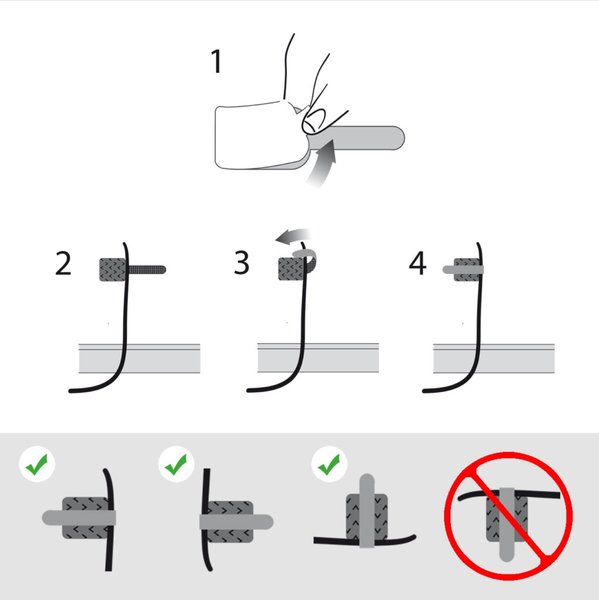 1

2

3

4