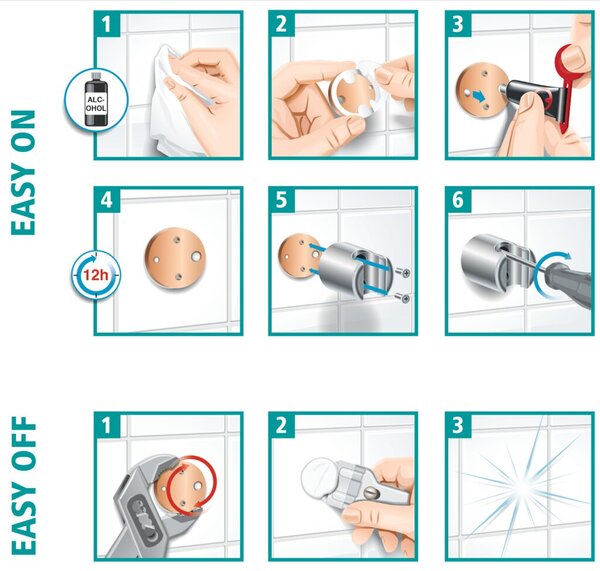 EASY ON

1

ALC-OHOL

2

3

4

12h

5

6

EASY OFF

1

2

3