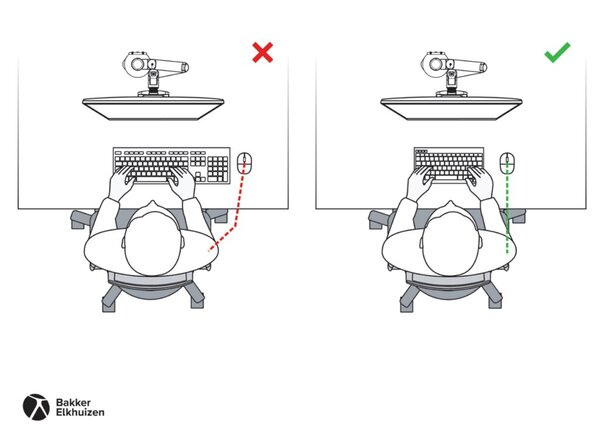 Bakker Elkhuizen